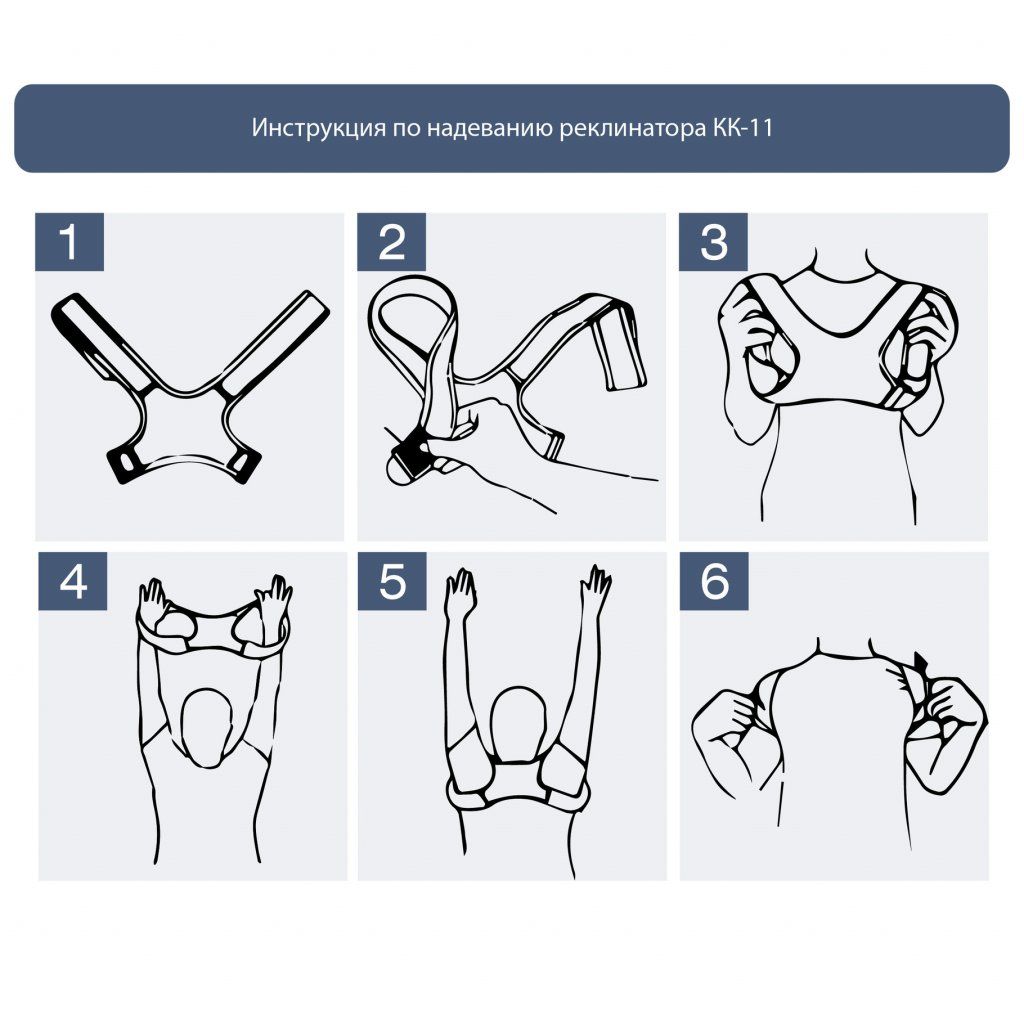 Инструкция по надеванию реклинатора КК-11

1

2

3

4

5

6